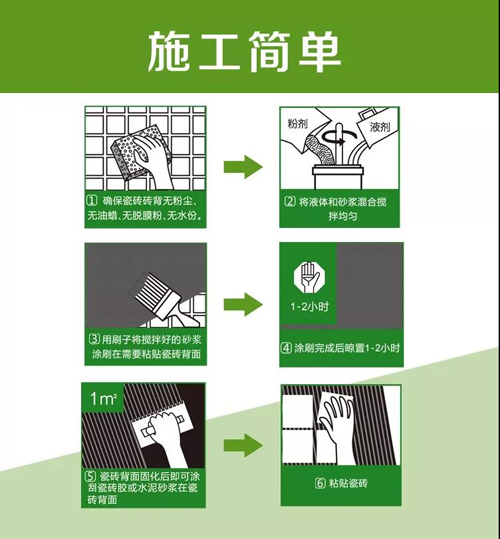 施工简单

① 确保瓷砖砖背无粉尘、无油蜡、无脱膜粉、无水份。

粉剂

液剂

② 将液体和砂浆混合搅拌均匀

③ 用刷子将搅拌好的砂浆涂刷在需要粘贴瓷砖背面

1-2小时

④ 涂刷完成后晾置1-2小时

$1m^2$

⑤ 瓷砖背面固化后即可涂刮瓷砖胶或水泥砂浆在瓷砖背面

⑥ 粘贴瓷砖